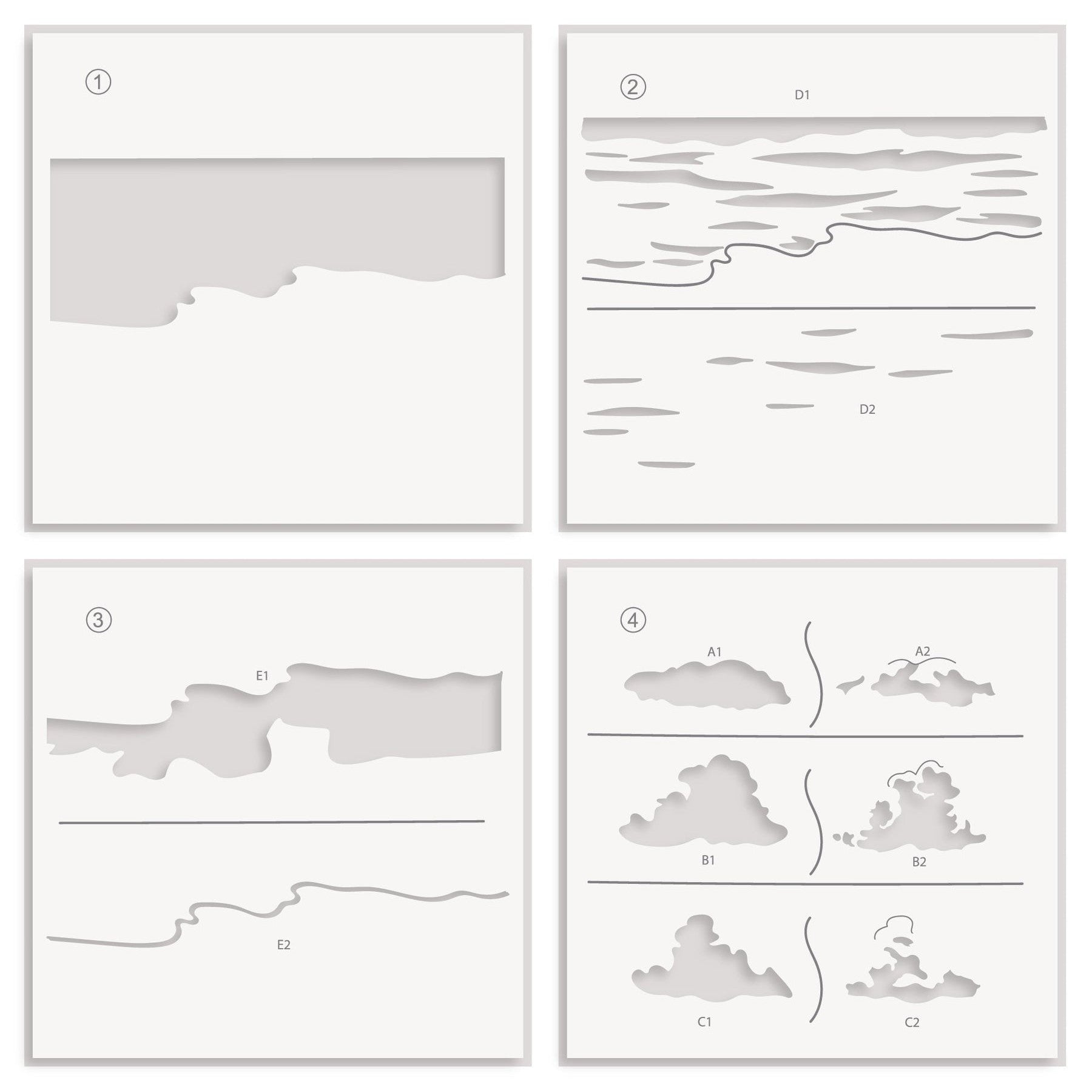 ①

②
D1

D2

③
E1

E2

④
A1
A2

B1
B2

C1
C2